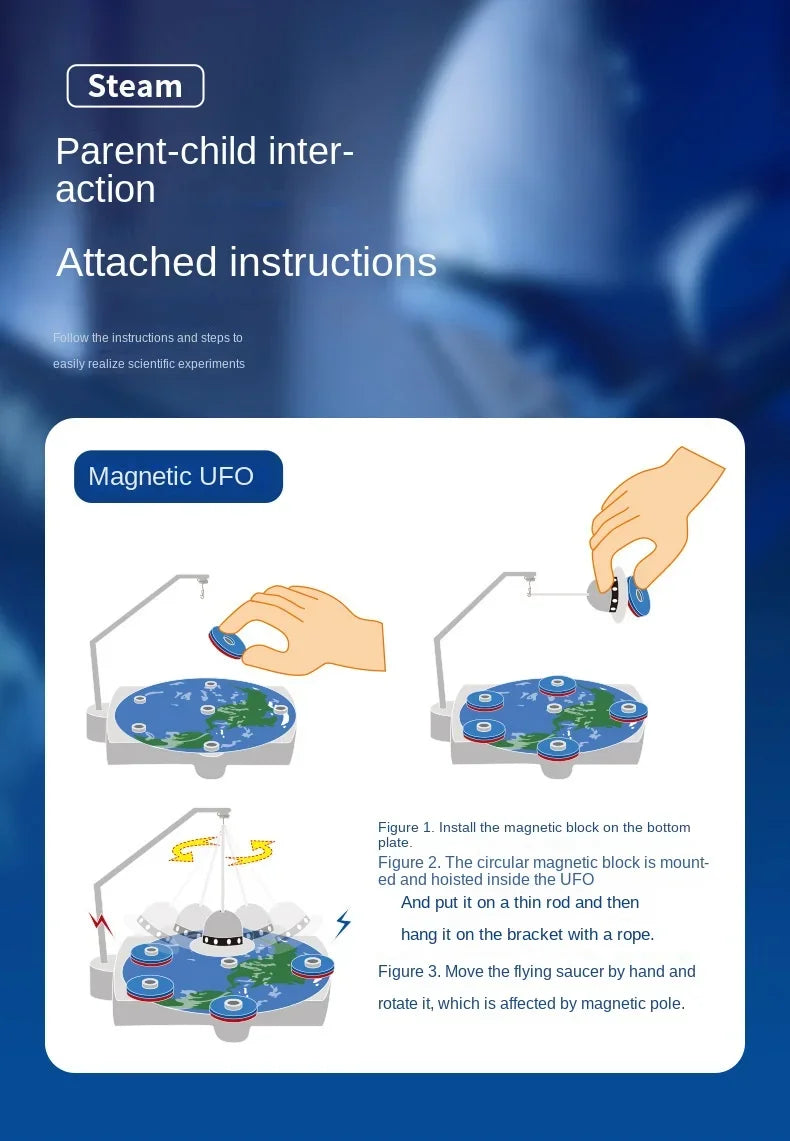 Steam

Parent-child interaction

Attached instructions

Follow the instructions and steps to easily realize scientific experiments

Magnetic UFO

Figure 1. Install the magnetic block on the bottom plate.
Figure 2. The circular magnetic block is mounted and hoisted inside the UFO
And put it on a thin rod and then hang it on the bracket with a rope.
Figure 3. Move the flying saucer by hand and rotate it, which is affected by magnetic pole.