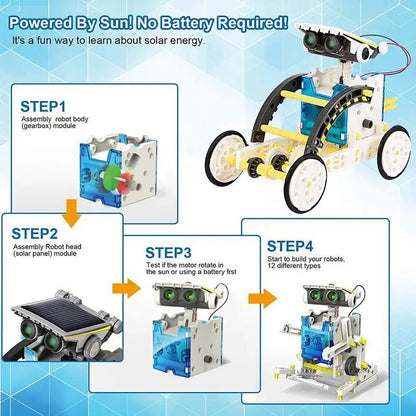 Powered By Sun! No Battery Required!
It's a fun way to learn about solar energy.

STEP1
Assembly robot body (gearbox) module

STEP2
Assembly Robot head (solar panel) module

STEP3
Test if the motor rotate in the sun or using a battery frst

STEP4
Start to build your robots, 12 different types